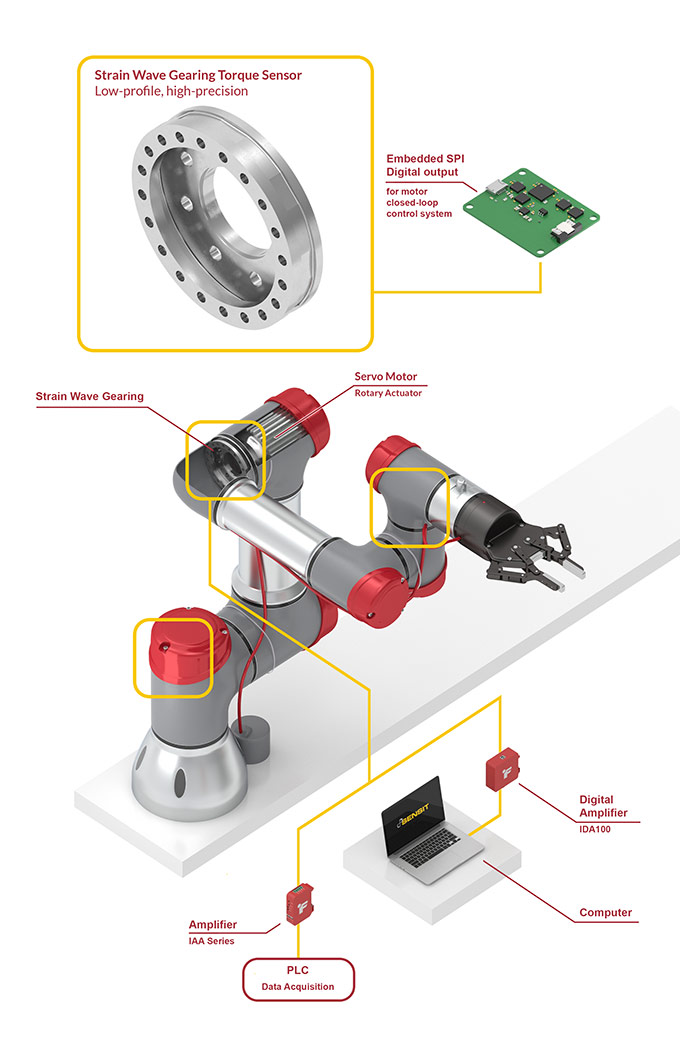 Strain Wave Gearing Torque Sensor
Low-profile, high-precision

Embedded SPI
Digital output
for motor closed-loop control system

Strain Wave Gearing

Servo Motor
Rotary Actuator

SENSIT

Digital Amplifier
IDA100

Computer

Amplifier
IAA Series

PLC
Data Acquisition