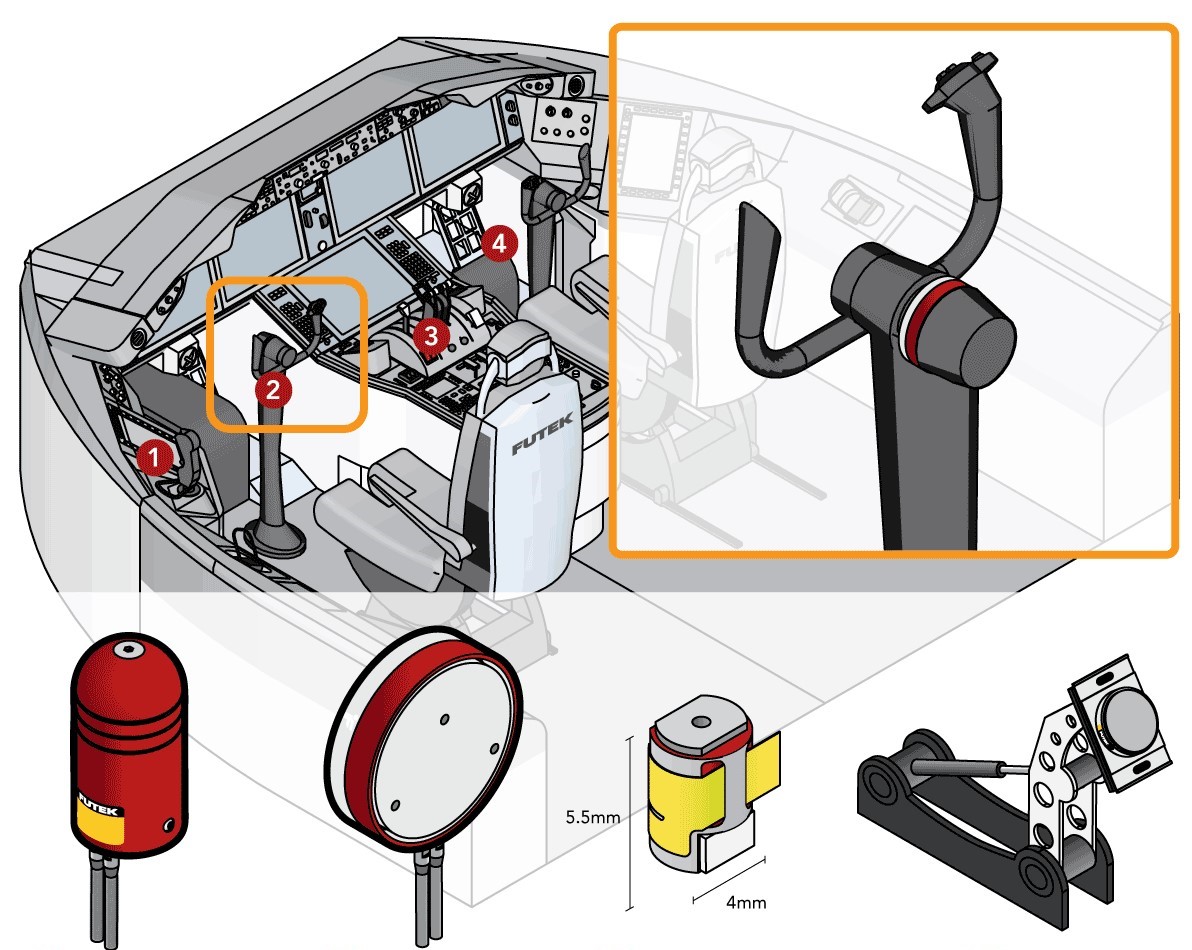 4
3
2
1
FUTEK
FUTEK
5.5mm
4mm